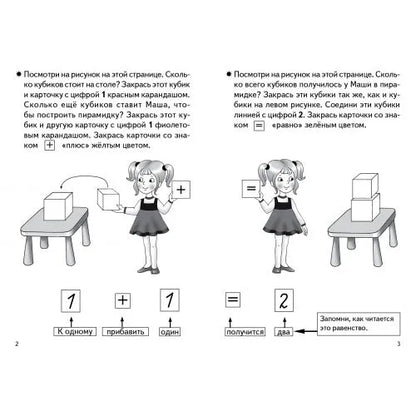 ● Посмотри на рисунок на этой странице. Сколько кубиков стоит на столе? Закрась этот кубик и карточку с цифрой **1** красным карандашом. Сколько ещё кубиков ставит Маша, чтобы построить пирамидку? Закрась этот кубик и другую карточку с цифрой **1** фиолетовым карандашом. Закрась карточки со знаком + «плюс» жёлтым цветом.

+

1 + 1

К одному прибавить один

2

● Посмотри на рисунок на этой странице. Сколько всего кубиков получилось у Маши в пирамидке? Закрась эти кубики так же, как и кубики на левом рисунке. Соедини эти кубики линией с цифрой **2**. Закрась карточки со знаком = «равно» зелёным цветом.

=

= 2

получится два

Запомни, как читается это равенство.

3