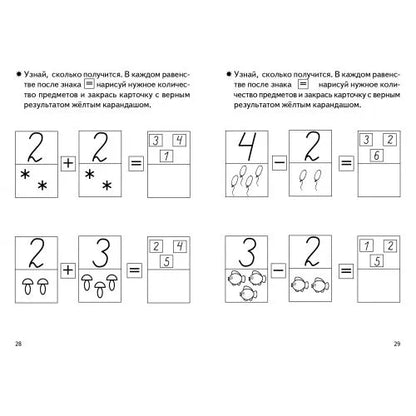 ● Узнай, сколько получится. В каждом равенстве после знака = нарисуй нужное количество предметов и закрась карточку с верным результатом жёлтым карандашом.

2 + 2 = 3 4 1

2 + 3 = 2 4 5

28

● Узнай, сколько получится. В каждом равенстве после знака = нарисуй нужное количество предметов и закрась карточку с верным результатом жёлтым карандашом.

4 − 2 = 3 2 6

3 − 2 = 1 2 5

29