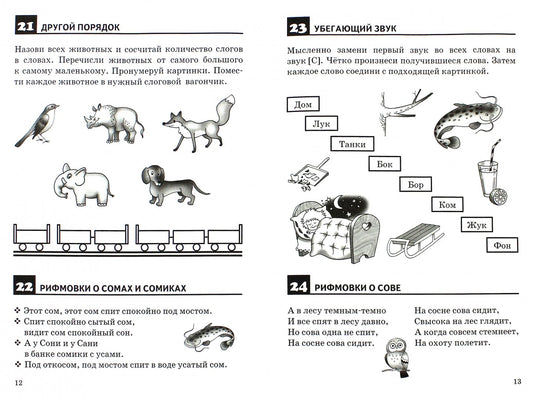 21 ДРУГОЙ ПОРЯДОК

Назови всех животных и сосчитай количество слогов в словах. Перечисли животных от самого большого к самому маленькому. Пронумеруй картинки. Помести каждое животное в нужный слоговой вагончик.

22 РИФМОВКИ О СОМАХ И СОМИКАХ

❖ Этот сом, этот сом спит спокойно под мостом.
❖ Спит спокойно сытый сом, видит сом спокойный сон.
❖ А у Сони и у Сани в банке сомики с усами.
❖ Под откосом, под мостом спит в воде усатый сом.

12

23 УБЕГАЮЩИЙ ЗВУК

Мысленно замени первый звук во всех словах на звук [С]. Чётко произнеси получившиеся слова. Затем каждое слово соедини с подходящей картинкой.

Дом
Лук
Танки
Бок
Бор
Ком
Жук
Фон

24 РИФМОВКИ О СОВЕ

А в лесу темным-темно
И все спят в лесу давно,
Но сова одна не спит,
На сосне сова сидит.

На сосне сова сидит,
Свысока на лес глядит,
А когда совсем стемнеет,
На охоту полетит.

13