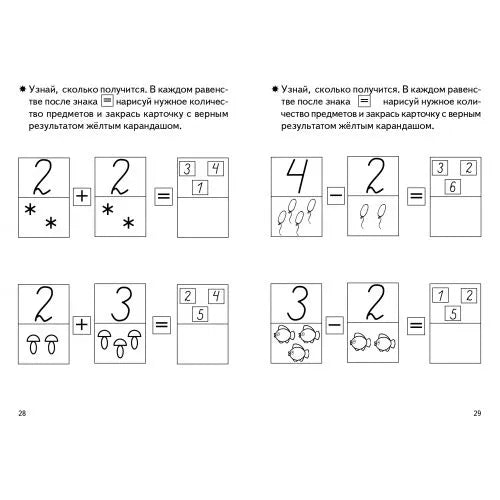 Узнай, сколько получится. В каждом равенстве после знака = нарисуй нужное количество предметов и закрась карточку с верным результатом жёлтым карандашом.

2 + 2 = 
3 4
1

2 + 3 = 
2 4
5

28

Узнай, сколько получится. В каждом равенстве после знака = нарисуй нужное количество предметов и закрась карточку с верным результатом жёлтым карандашом.

4 − 2 = 
3 2
6

3 − 2 = 
1 2
5

29